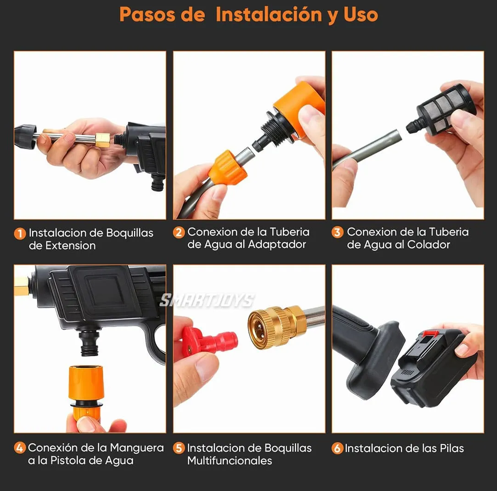 Pasos de Instalación y Uso

1 Instalacion de Boquillas de Extension

2 Conexion de la Tuberia de Agua al Adaptador

3 Conexion de la Tuberia de Agua al Colador

SMARTJOYS

4 Conexión de la Manguera a la Pistola de Agua

5 Instalacion de Boquillas Multifuncionales

6 Instalacion de las Pilas